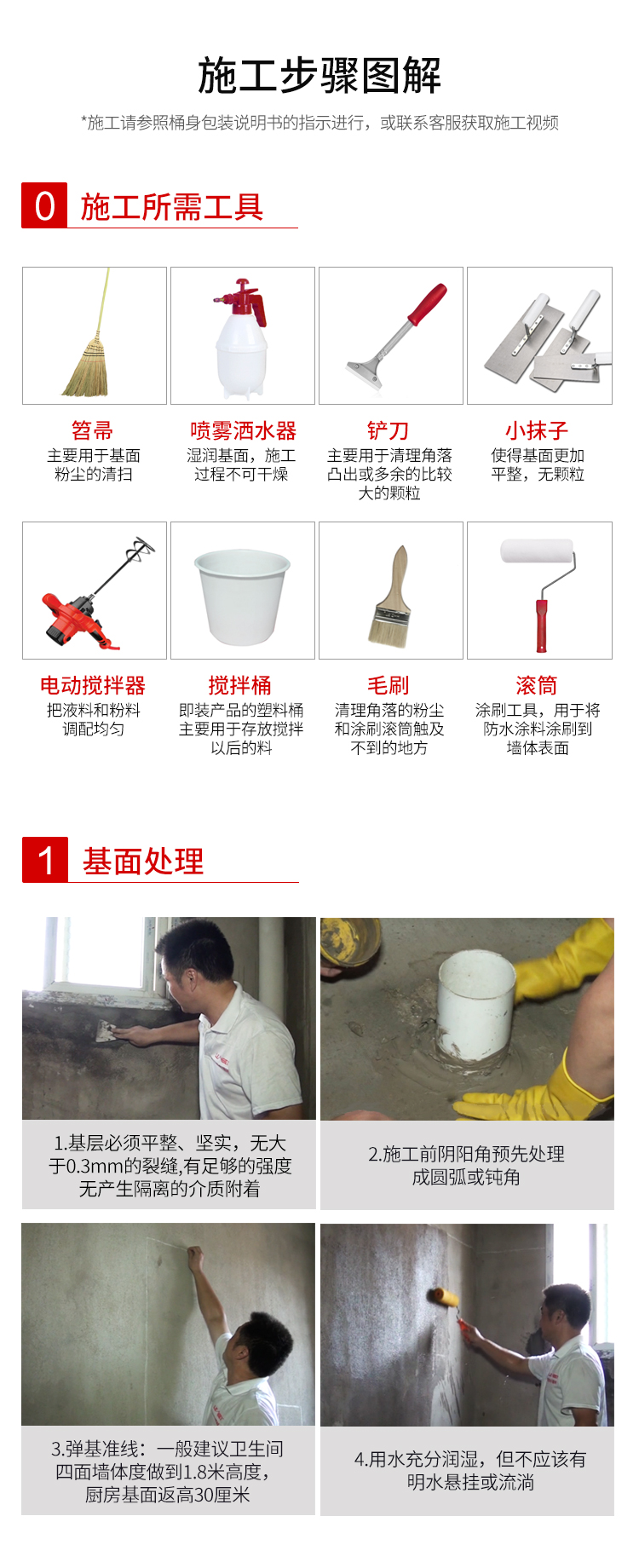 施工步骤图解

*施工请参照桶身包装说明书的指示进行，或联系客服获取施工视频

0 施工所需工具

笤帚
主要用于基面粉尘的清扫

喷雾洒水器
湿润基面，施工过程不可干燥

铲刀
主要用于清理角落凸出或多余的比较大的颗粒

小抹子
使得基面更加平整，无颗粒

电动搅拌器
把液料和粉料调配均匀

搅拌桶
即装产品的塑料桶主要用于存放搅拌以后的料

毛刷
清理角落的粉尘和涂刷滚筒触及不到的地方

滚筒
涂刷工具，用于将防水涂料涂刷到墙体表面

1 基面处理

1.基层必须平整、坚实，无大于0.3mm的裂缝,有足够的强度无产生隔离的介质附着

2.施工前阴阳角预先处理成圆弧或钝角

3.弹基准线：一般建议卫生间四面墙体度做到1.8米高度，厨房基面返高30厘米

4.用水充分润湿，但不应该有明水悬挂或流淌